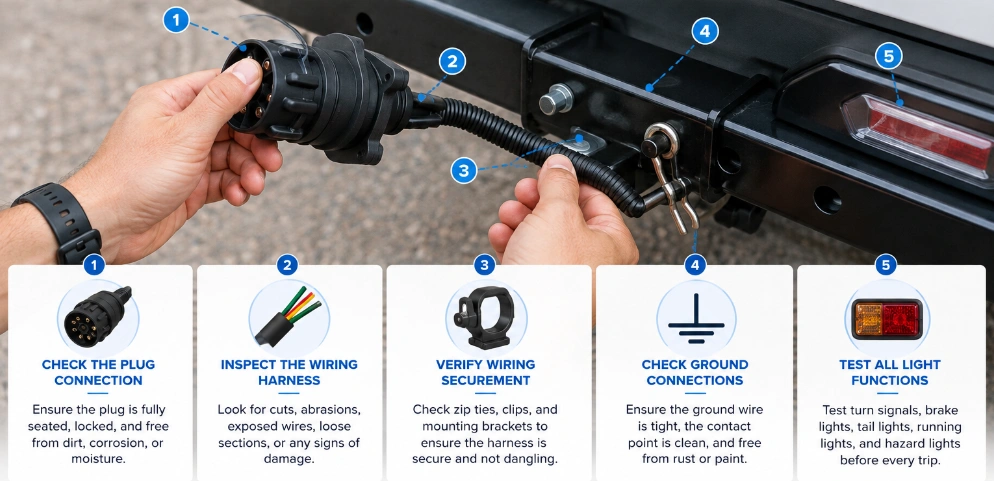 1

2

3

4

5

1

CHECK THE PLUG CONNECTION

Ensure the plug is fully seated, locked, and free from dirt, corrosion, or moisture.

2

INSPECT THE WIRING HARNESS

Look for cuts, abrasions, exposed wires, loose sections, or any signs of damage.

3

VERIFY WIRING SECUREMENT

Check zip ties, clips, and mounting brackets to ensure the harness is secure and not dangling.

4

CHECK GROUND CONNECTIONS

Ensure the ground wire is tight, the contact point is clean, and free from rust or paint.

5

TEST ALL LIGHT FUNCTIONS

Test turn signals, brake lights, tail lights, running lights, and hazard lights before every trip.